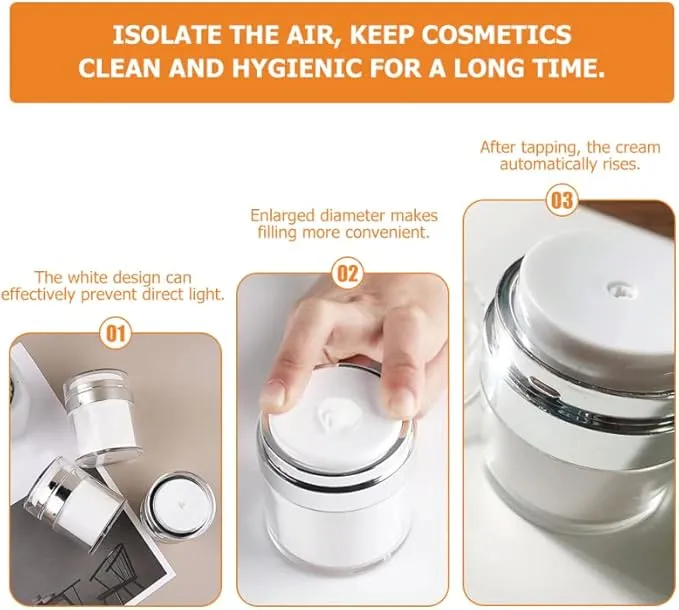 ISOLATE THE AIR, KEEP COSMETICS CLEAN AND HYGIENIC FOR A LONG TIME.

The white design can effectively prevent direct light.

01

Enlarged diameter makes filling more convenient.

02

After tapping, the cream automatically rises.

03